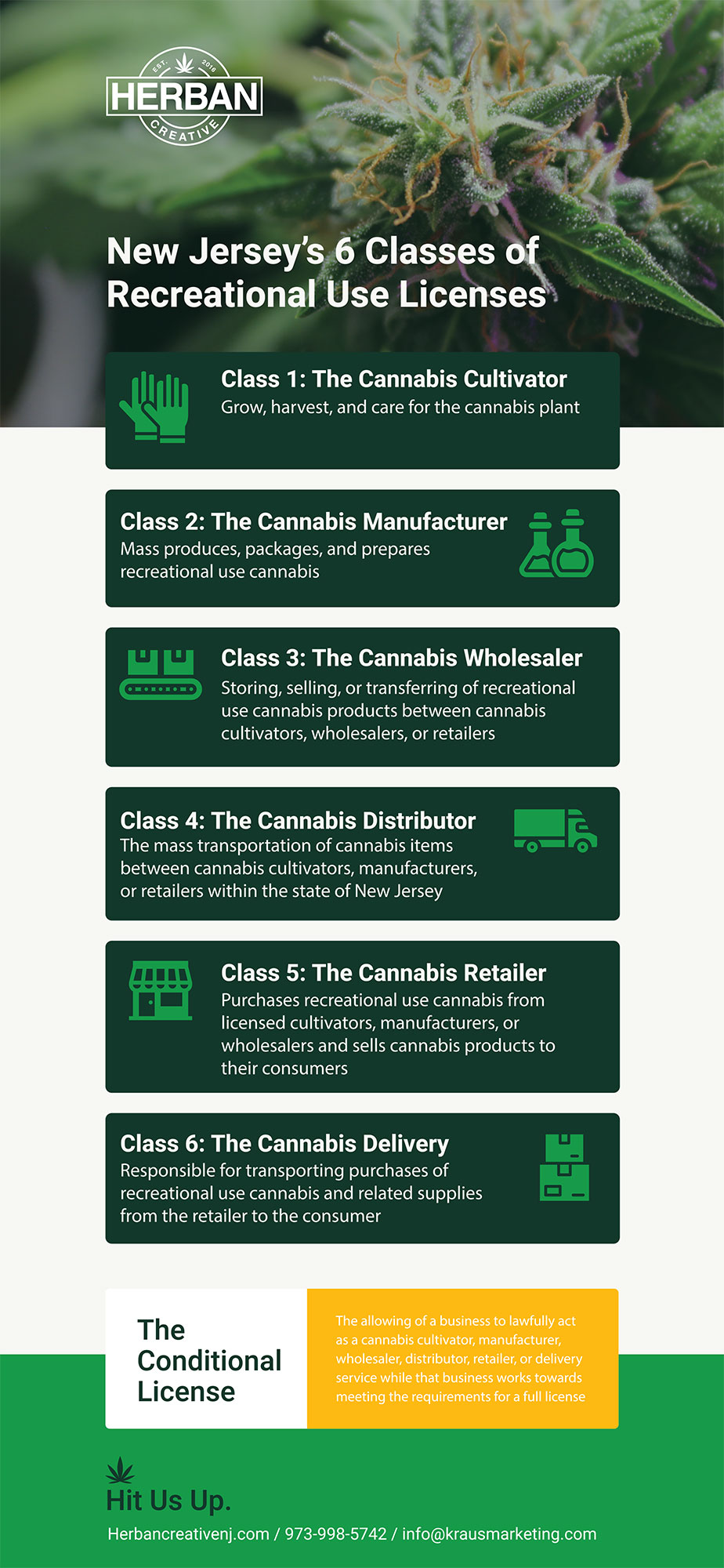 EST. 2016
HERBAN
CREATIVE

New Jersey's 6 Classes of Recreational Use Licenses

Class 1: The Cannabis Cultivator
Grow, harvest, and care for the cannabis plant

Class 2: The Cannabis Manufacturer
Mass produces, packages, and prepares recreational use cannabis

Class 3: The Cannabis Wholesaler
Storing, selling, or transferring of recreational use cannabis products between cannabis cultivators, wholesalers, or retailers

Class 4: The Cannabis Distributor
The mass transportation of cannabis items between cannabis cultivators, manufacturers, or retailers within the state of New Jersey

Class 5: The Cannabis Retailer
Purchases recreational use cannabis from licensed cultivators, manufacturers, or wholesalers and sells cannabis products to their consumers

Class 6: The Cannabis Delivery
Responsible for transporting purchases of recreational use cannabis and related supplies from the retailer to the consumer

The Conditional License

The allowing of a business to lawfully act as a cannabis cultivator, manufacturer, wholesaler, distributor, retailer, or delivery service while that business works towards meeting the requirements for a full license

Hit Us Up.
Herbancreativenj.com / 973-998-5742 / info@krausmarketing.com